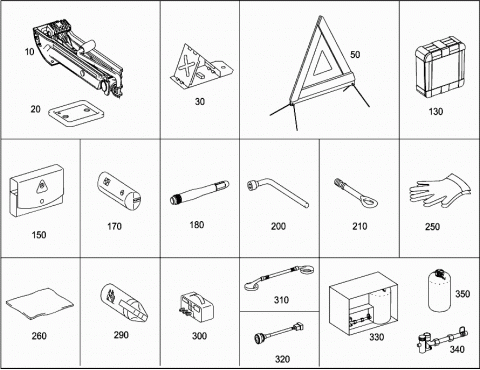 10
20
30
50
130
150
170
180
200
210
250
260
290
300
310
320
330
350
340