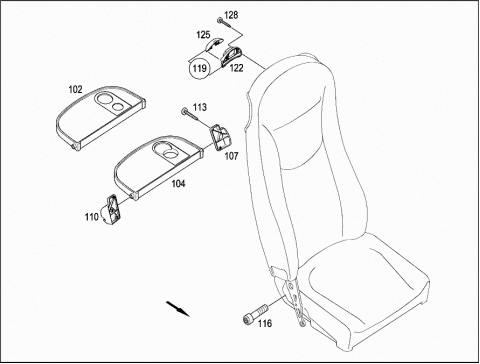 128
125
119
122
102
113
107
104
110
116