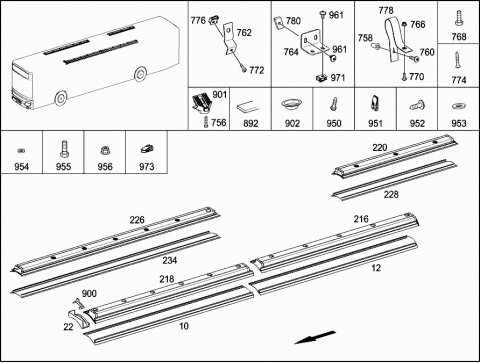 776
762
772
780
961
764
961
971
778
766
758
760
770
768
774
901
756
892
902
950
951
952
953
954
955
956
973
220
228
226
234
216
12
218
900
22
10