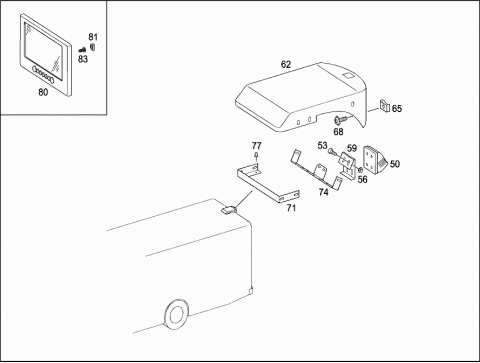 81
83
80
62
65
68
77
53
59
50
56
74
71