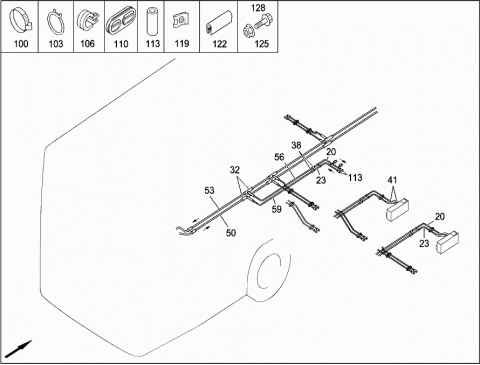 100 103 106 110 113 119 122 128 125

38
56
20
32
23
113
41
53
59
50
20
23