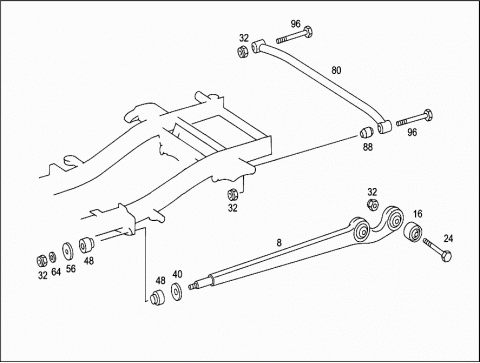 96
32
80
96
88
32
32
16
24
8
32 64 56 48
48 40