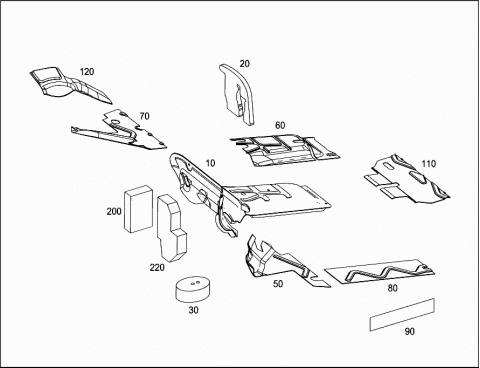 120
20
70
60
10
110
200
220
50
80
30
90