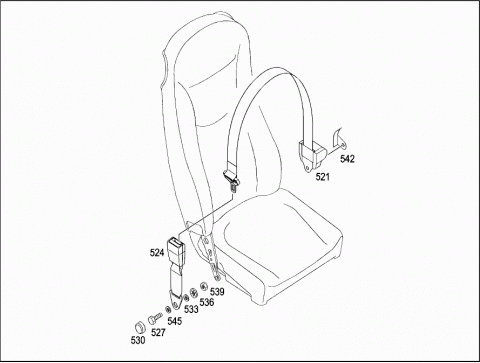 542
521
524
539
536
533
545
527
530