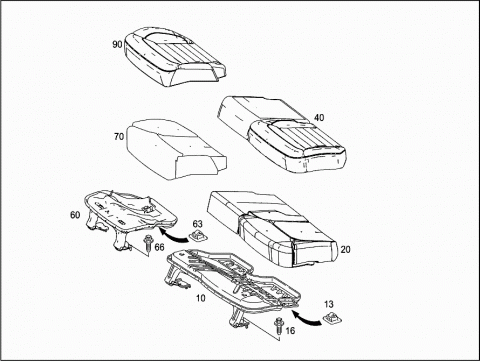 90

40

70

60

63

66

20

10

13

16