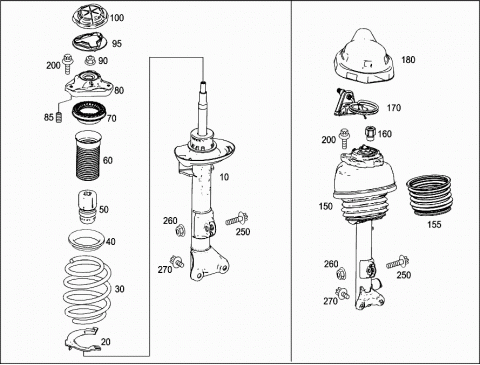 100
95
200
90
80
85
70
60
50
40
30
20
10
260
250
270
180
170
200
160
150
155
260
250
270