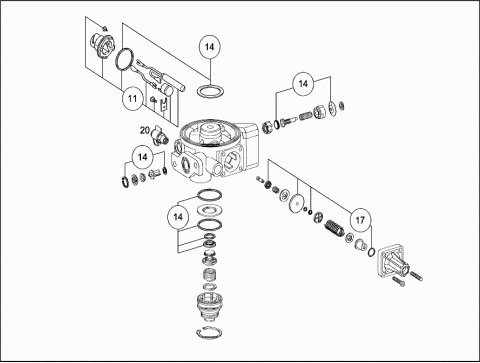 14

14

11

20

14

14

17