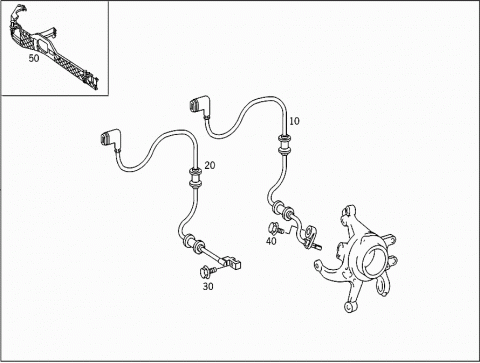 50

10

20

40

30