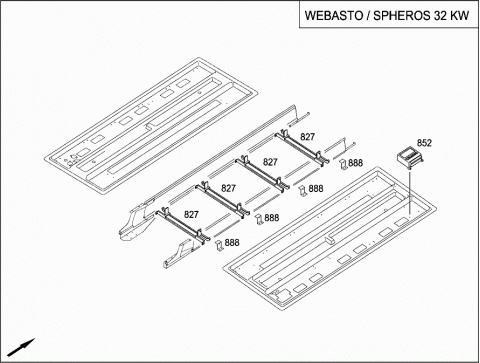 WEBASTO / SPHEROS 32 KW

827
852
827
888
827
888
827
888
888