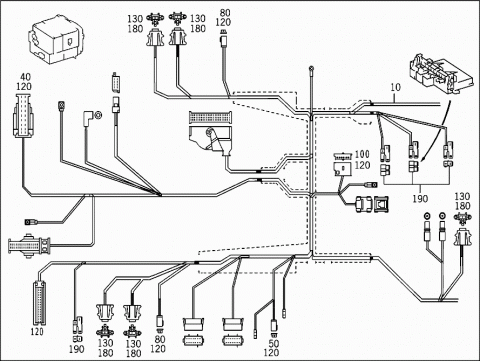 130
180
130
180
80
120
40
120
10
100
120
190
130
180
120
190
130
180
130
180
80
120
50
120