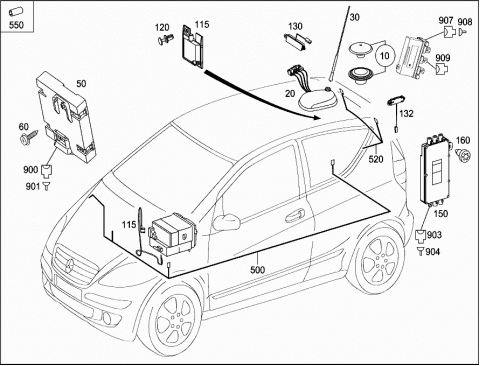 550
120
115
130
30
907
908
10
909
50
20
132
60
160
520
900
901
150
115
903
904
500