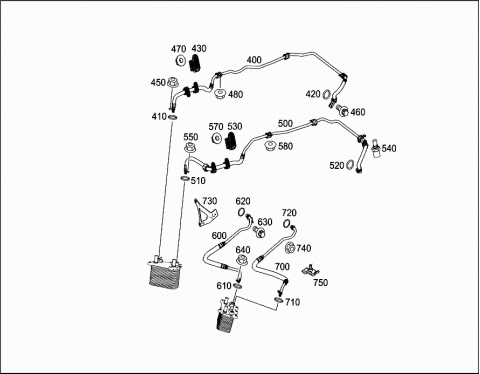 470 430
400
450
480
420
460
410
570 530
500
550
580
540
520
510
730
620
720
630
600
640
740
700
750
610
710