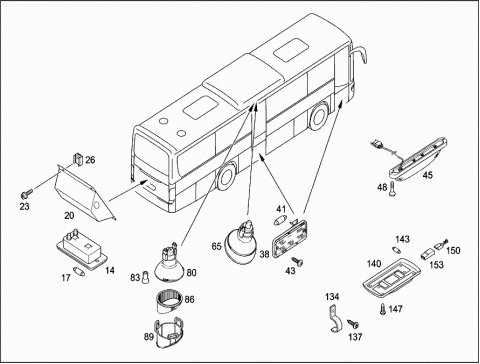 26
23
20
14
17
83
80
86
89
65
41
38
43
45
48
143
150
140
153
147
134
137