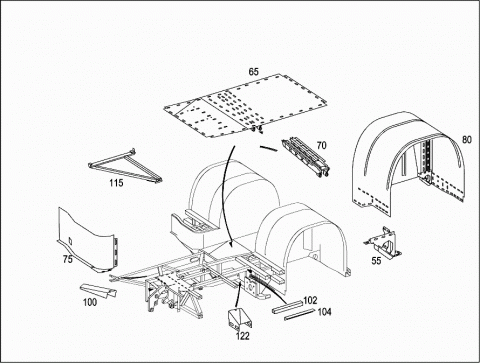 65

70

80

115

75

55

100

102

104

122