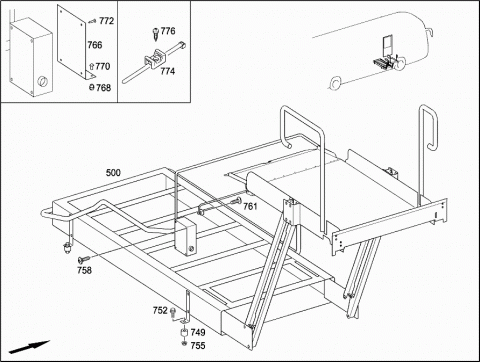 772
766
770
768
776
774
500
761
758
752
749
755