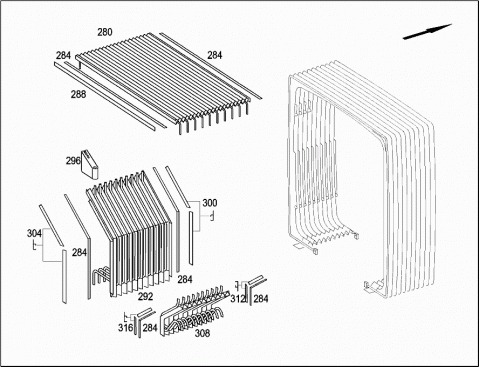 280
284
284
288
296
300
304
284
284
292
312
284
316
284
308