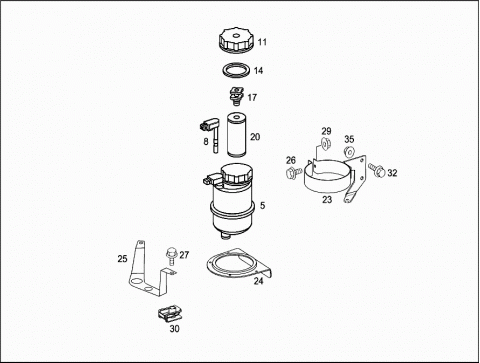 11
14
17
8
20
29
35
26
32
23
5
25
27
24
30