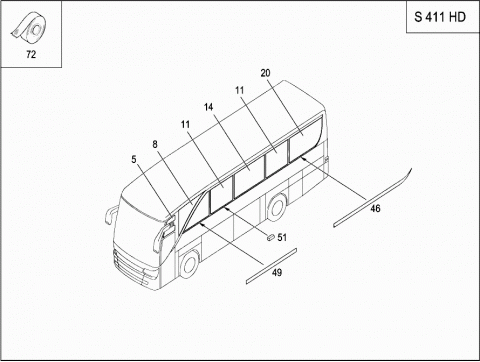 72

S 411 HD

20
11
14
11
8
5
46
51
49