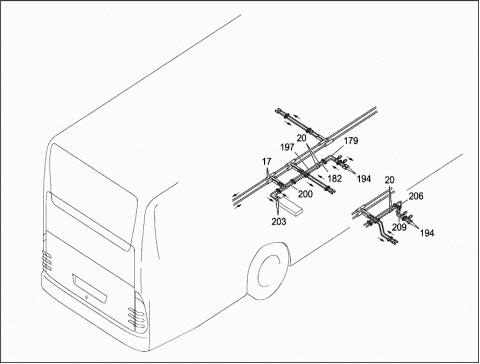 20
179
197
17
182
194
200
203
20
206
209
194