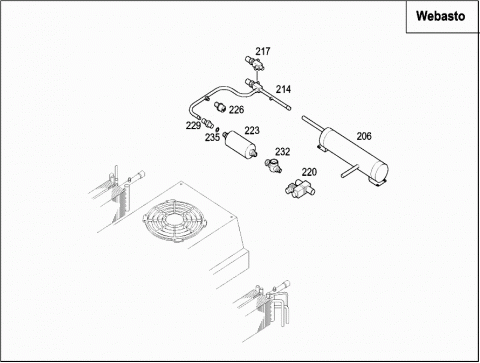 Webasto

217

214

226

229

235

223

206

232

220