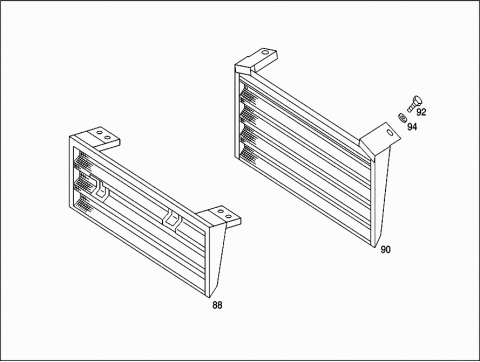 92
94
90
88