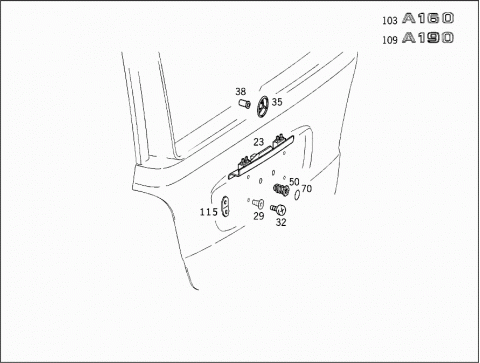 103 A160
109 A190

38
35
23
50
70
115
29
32