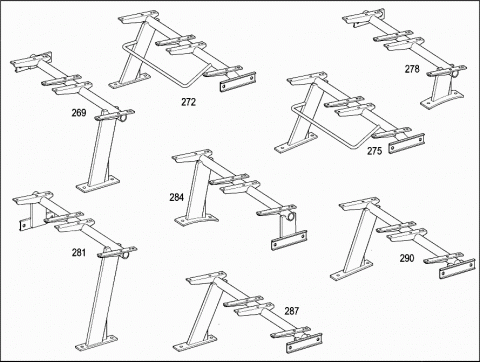 272

278

269

275

284

281

290

287