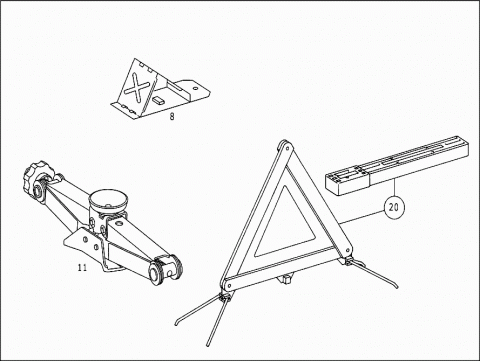 8

11

20