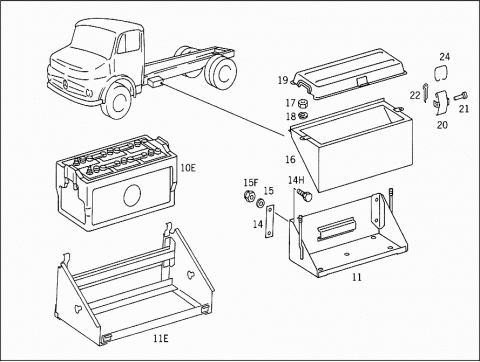 24
19
22
21
17
18
20
16
10E
15F
14H
15
14
11
11E