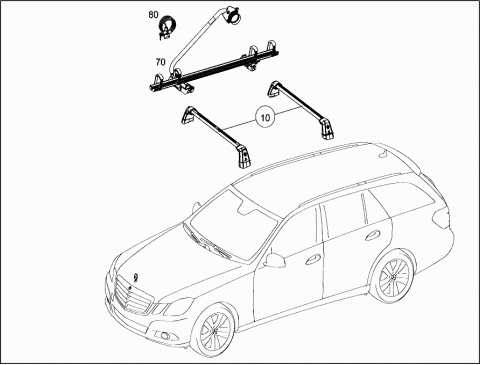 80

70

10