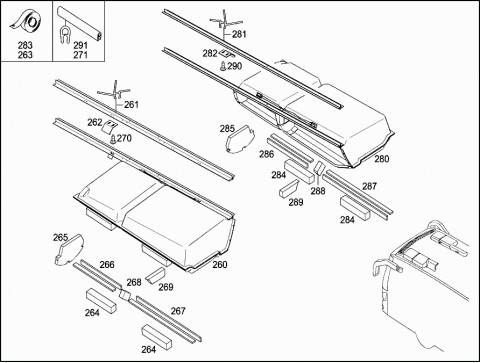 283
263

291
271

281
282
290
261
262
270
285
286
280
284
288
287
289
284
265
266
260
268
269
264
267
264