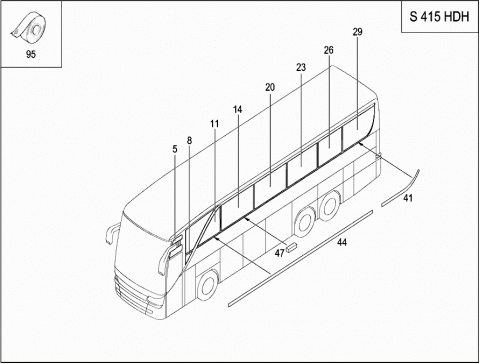 95

S 415 HDH

29
26
23
20
14
11
8
5
41
44
47