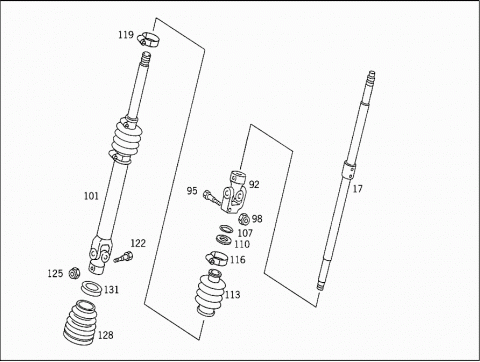 119
101
122
125
131
128
95
92
98
107
110
116
113
17