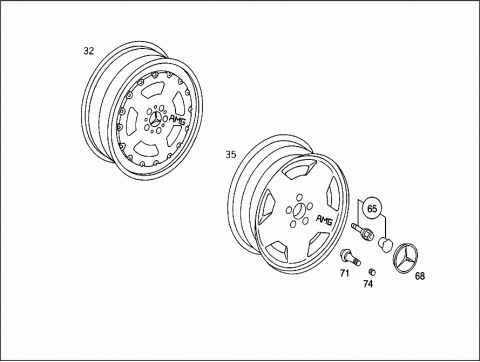 32

AMG

35

AMG

65

71

74

68