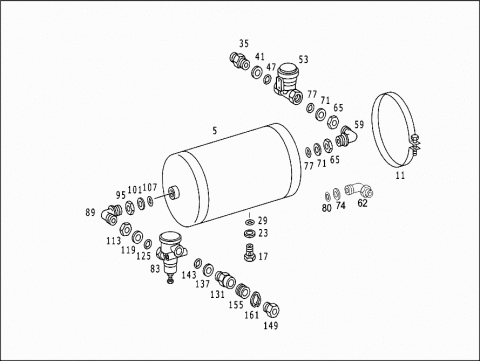 35
41
47
53
77
71
65
59
5
77
71
65
11
95
101
107
89
80
74
62
29
23
17
113
119
125
83
143
137
131
155
161
149