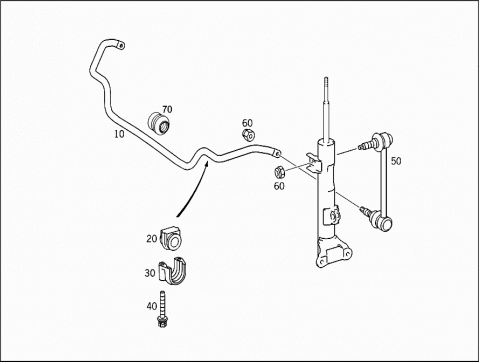 70
10
60
50
60
20
30
40