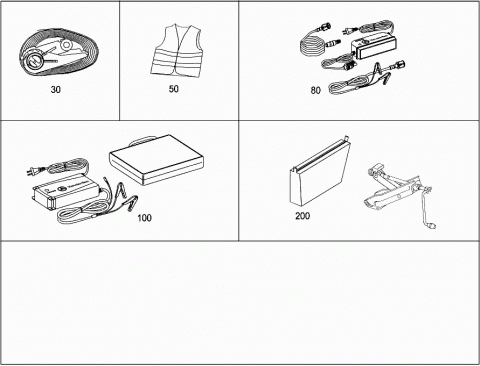 30

50

80

100

200