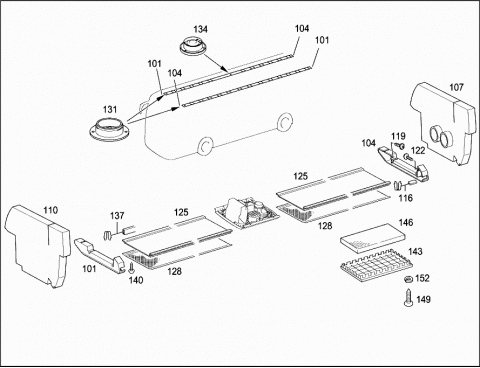 134
104
101
101
104
131
107
104
119
122
125
116
110
137
125
128
146
143
101
140
128
152
149