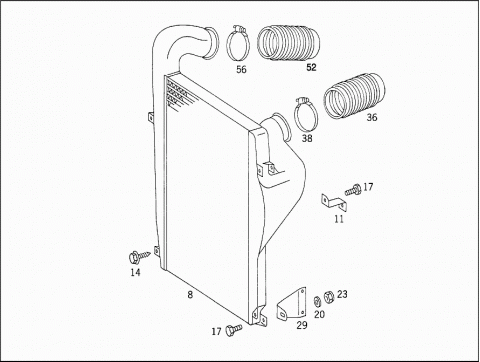 56
52
36
38
17
11
14
8
23
20
29
17