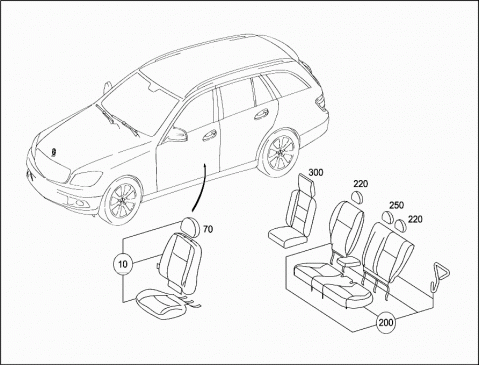 300
220
250
220
70
10
200