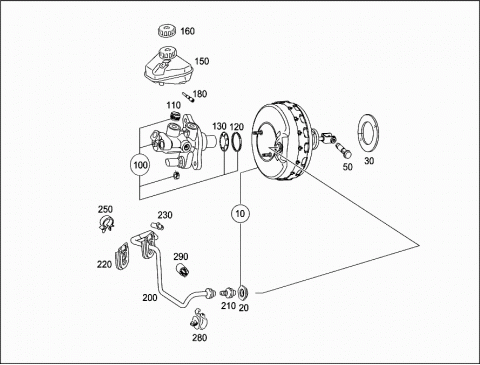 160
150
180
110
130
120
100
50
30
10
250
230
220
290
200
210
20
280