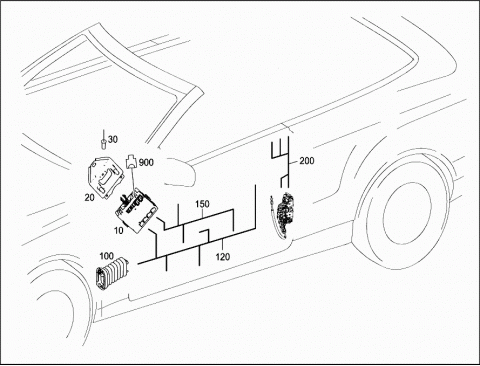 30
900
200
20
150
10
120
100