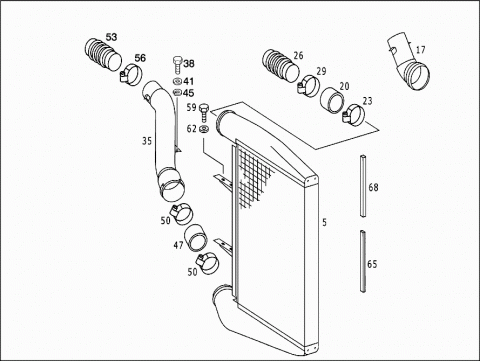 53
56
38
41
45
26
29
20
23
17
59
62
35
68
5
50
47
50
65