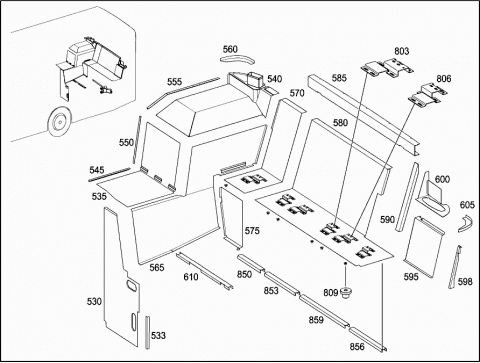 560
803
555
540
585
806
570
580
550
545
600
535
605
590
575
565
610
850
595
598
853
809
530
859
533
856