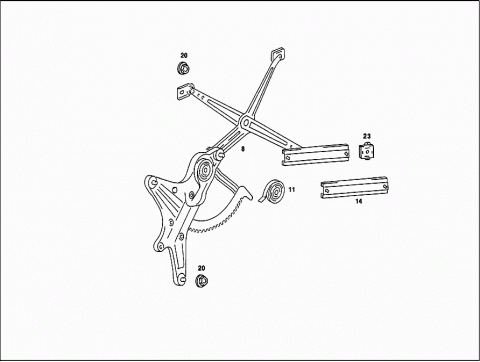 20
23
8
11
14
20