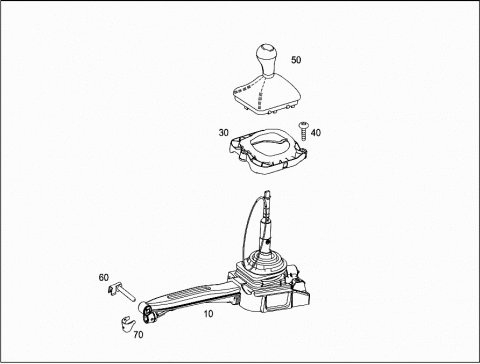 50

30

40

60

10

70