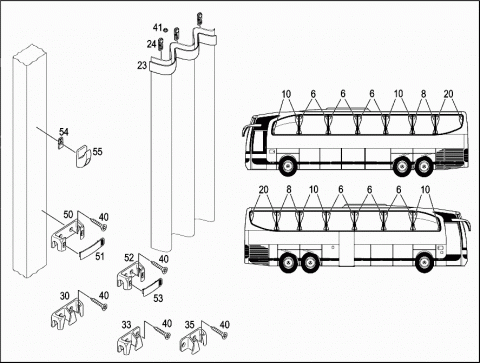 41
24
23
54
55
50
40
51
52
40
53
30
40
33
40
35
40
10
6
6
6
10
8
20
20
8
10
6
6
6
10