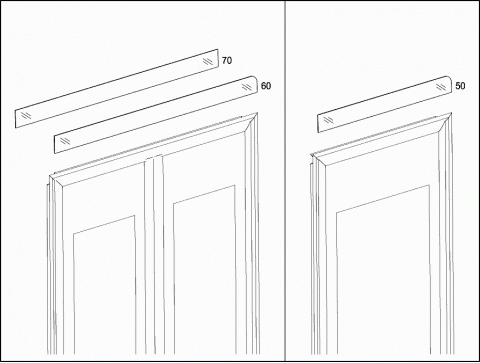 70

60

50