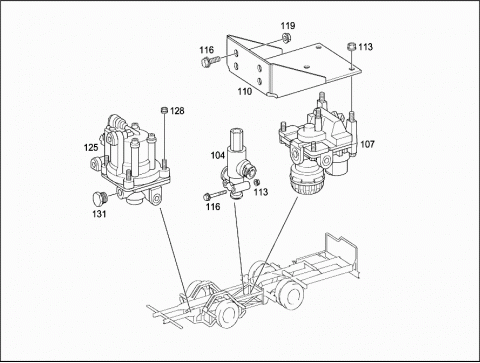 119
116
113
110
128
125
104
107
113
116
131