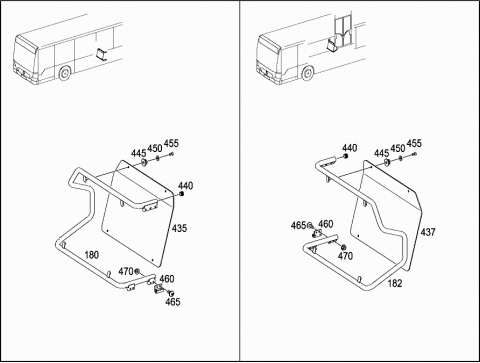 445 450 455
440
435
180
470
460
465

440
445 450 455
465 460
470
437
182